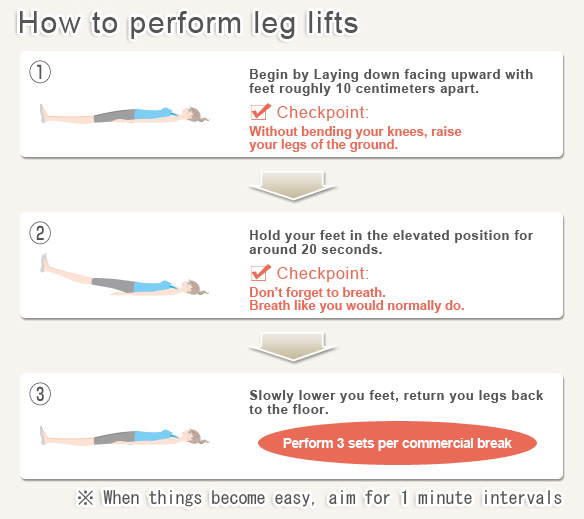 How to perform leg lifts

①

Begin by Laying down facing upward with feet roughly 10 centimeters apart.

Checkpoint:

Without bending your knees, raise your legs of the ground.

②

Hold your feet in the elevated position for around 20 seconds.

Checkpoint:

Don't forget to breath.
Breath like you would normally do.

③

Slowly lower you feet, return you legs back to the floor.

Perform 3 sets per commercial break

※ When things become easy, aim for 1 minute intervals