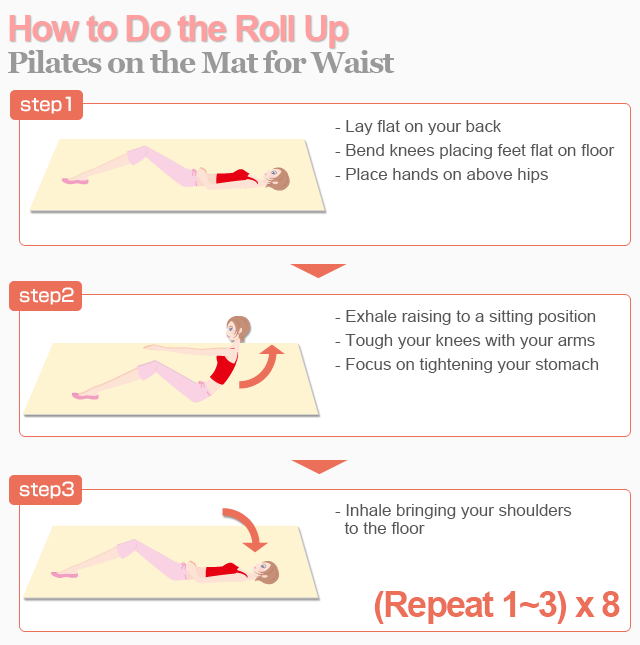 How to Do the Roll Up
Pilates on the Mat for Waist

step1

- Lay flat on your back
- Bend knees placing feet flat on floor
- Place hands on above hips

step2

- Exhale raising to a sitting position
- Tough your knees with your arms
- Focus on tightening your stomach

step3

- Inhale bringing your shoulders to the floor

(Repeat 1~3) x 8